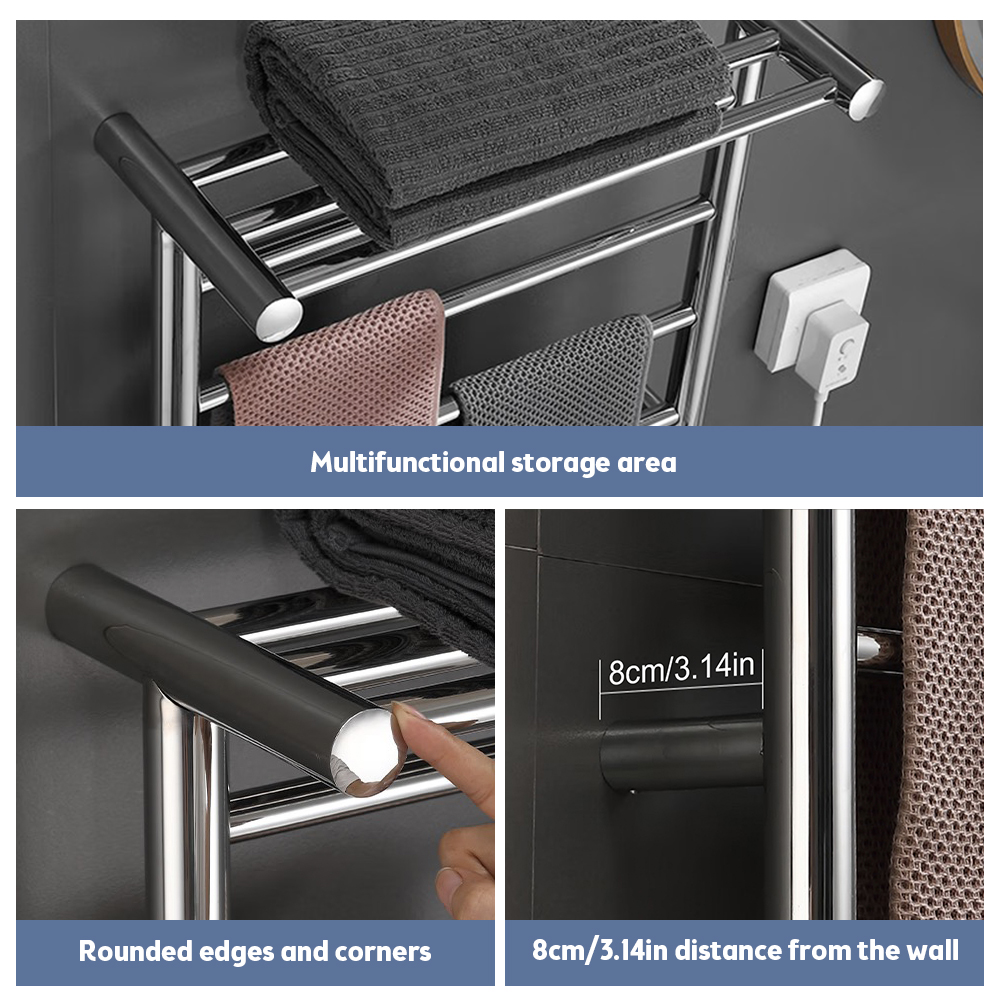 Multifunctional storage area

8cm/3.14in

Rounded edges and corners

8cm/3.14in distance from the wall