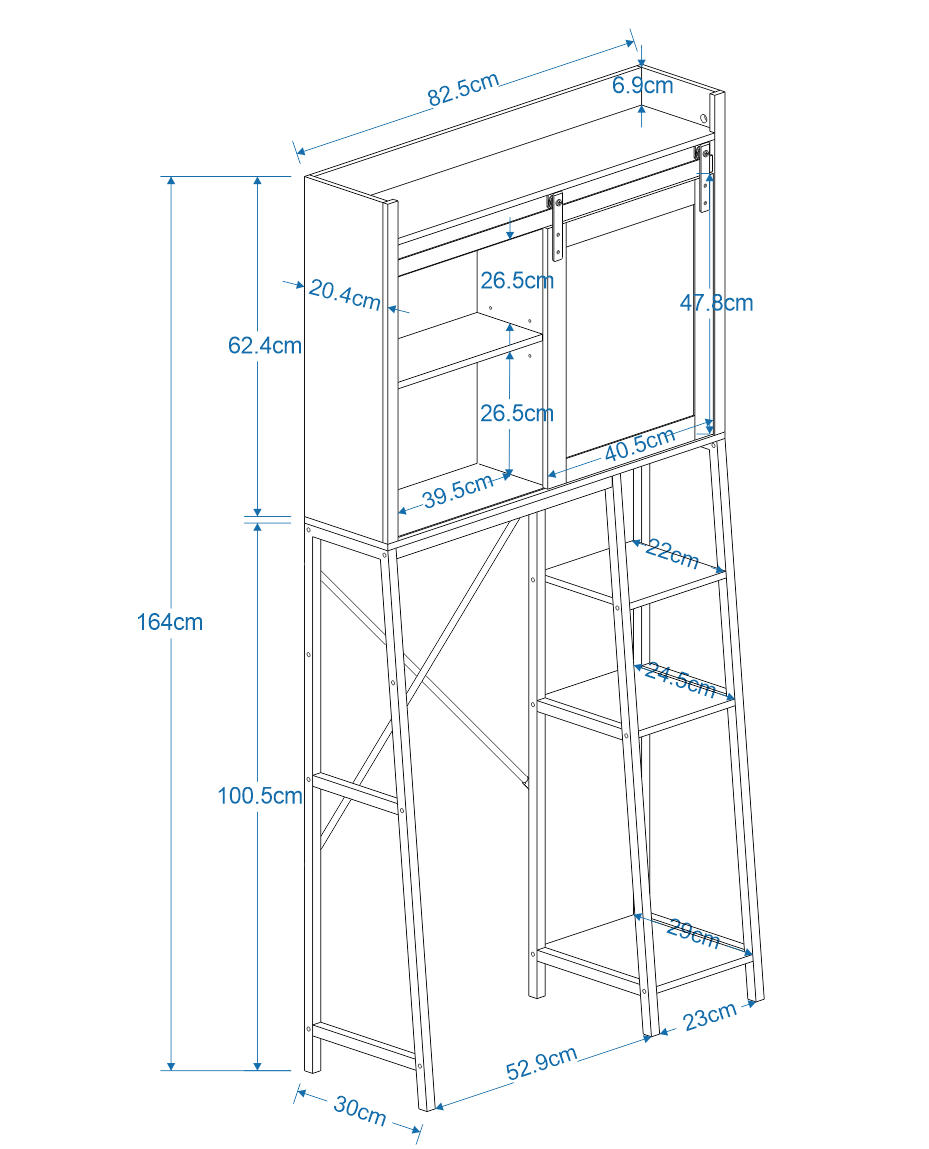 82.5cm
6.9cm
20.4cm
26.5cm
47.8cm
62.4cm
26.5cm
40.5cm
39.5cm
22cm
164cm
24.5cm
100.5cm
29cm
23cm
52.9cm
30cm