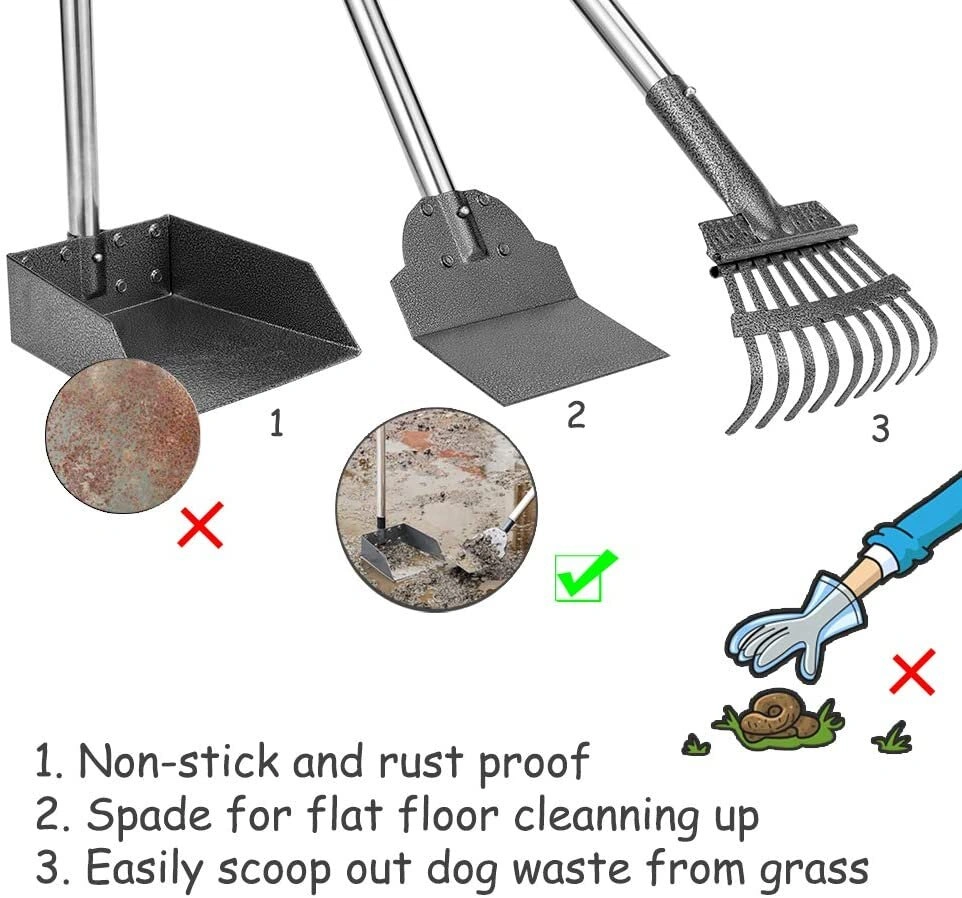 1

2

3

1. Non-stick and rust proof
2. Spade for flat floor cleanning up
3. Easily scoop out dog waste from grass