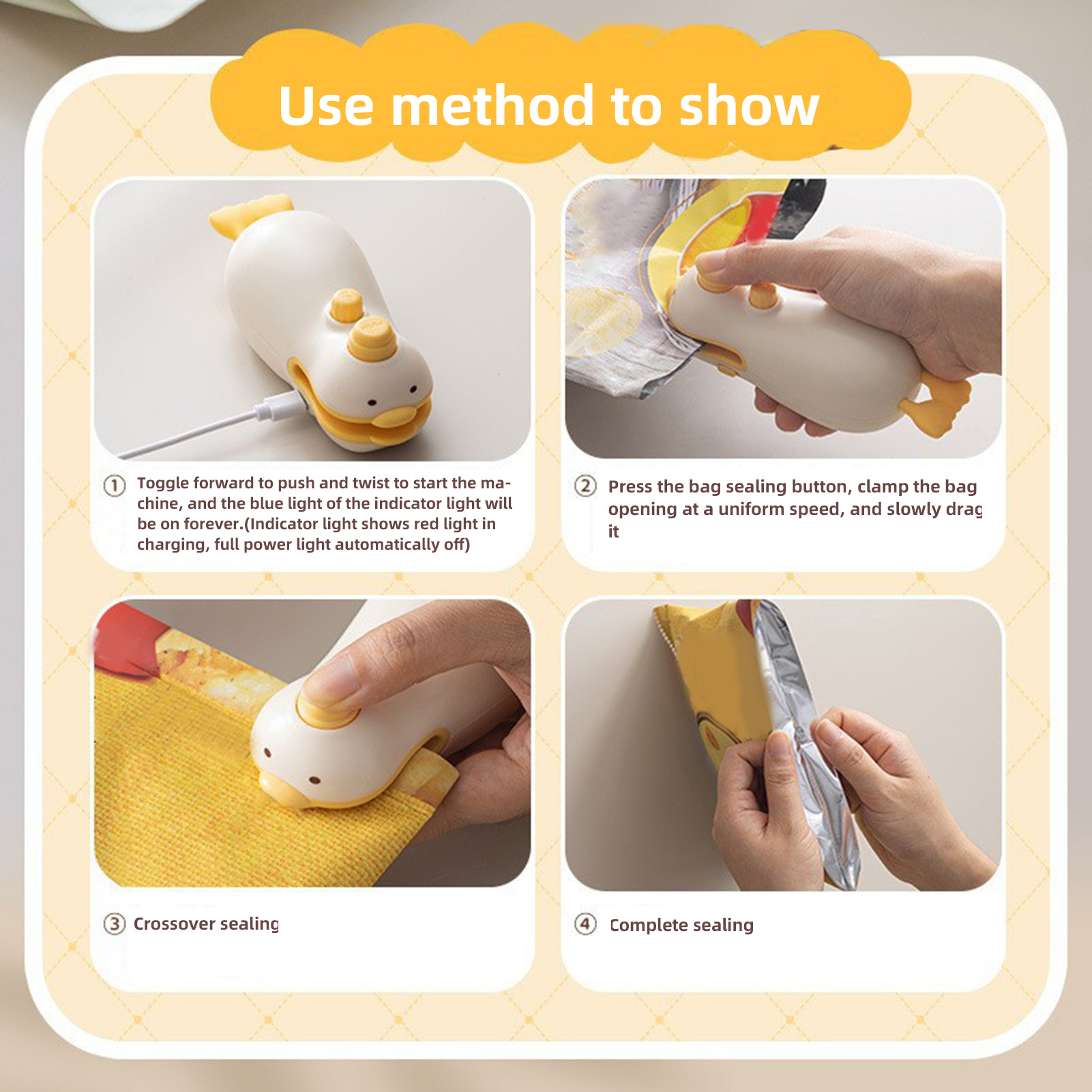 Use method to show

① Toggle forward to push and twist to start the machine, and the blue light of the indicator light will be on forever.(Indicator light shows red light in charging, full power light automatically off)

② Press the bag sealing button, clamp the bag opening at a uniform speed, and slowly drag it

③ Crossover sealing

④ Complete sealing