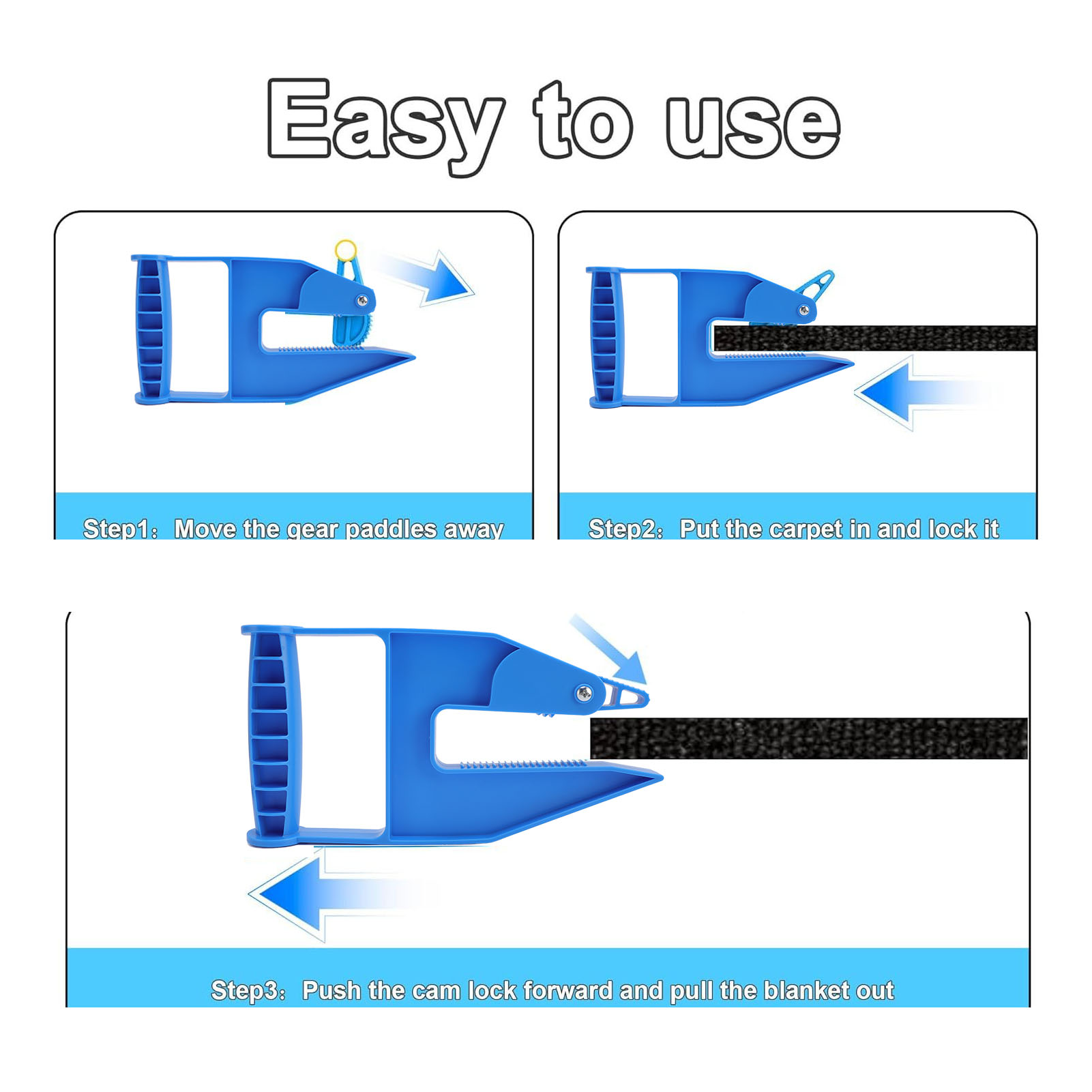 Easy to use

Step1: Move the gear paddles away

Step2: Put the carpet in and lock it

Step3: Push the cam lock forward and pull the blanket out