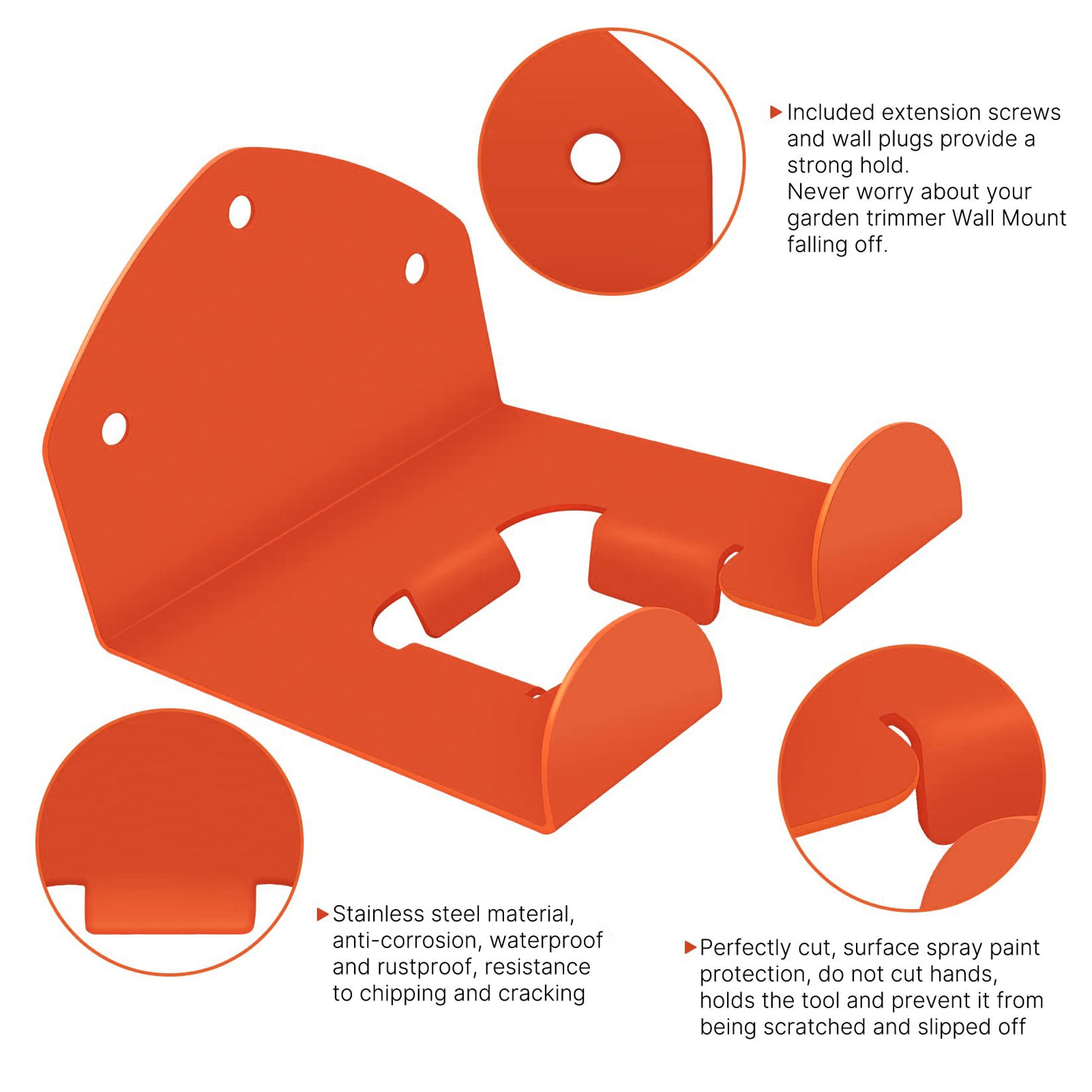 ▶Included extension screws and wall plugs provide a strong hold.
Never worry about your garden trimmer Wall Mount falling off.

▶Stainless steel material, anti-corrosion, waterproof and rustproof, resistance to chipping and cracking

▶Perfectly cut, surface spray paint protection, do not cut hands, holds the tool and prevent it from being scratched and slipped off