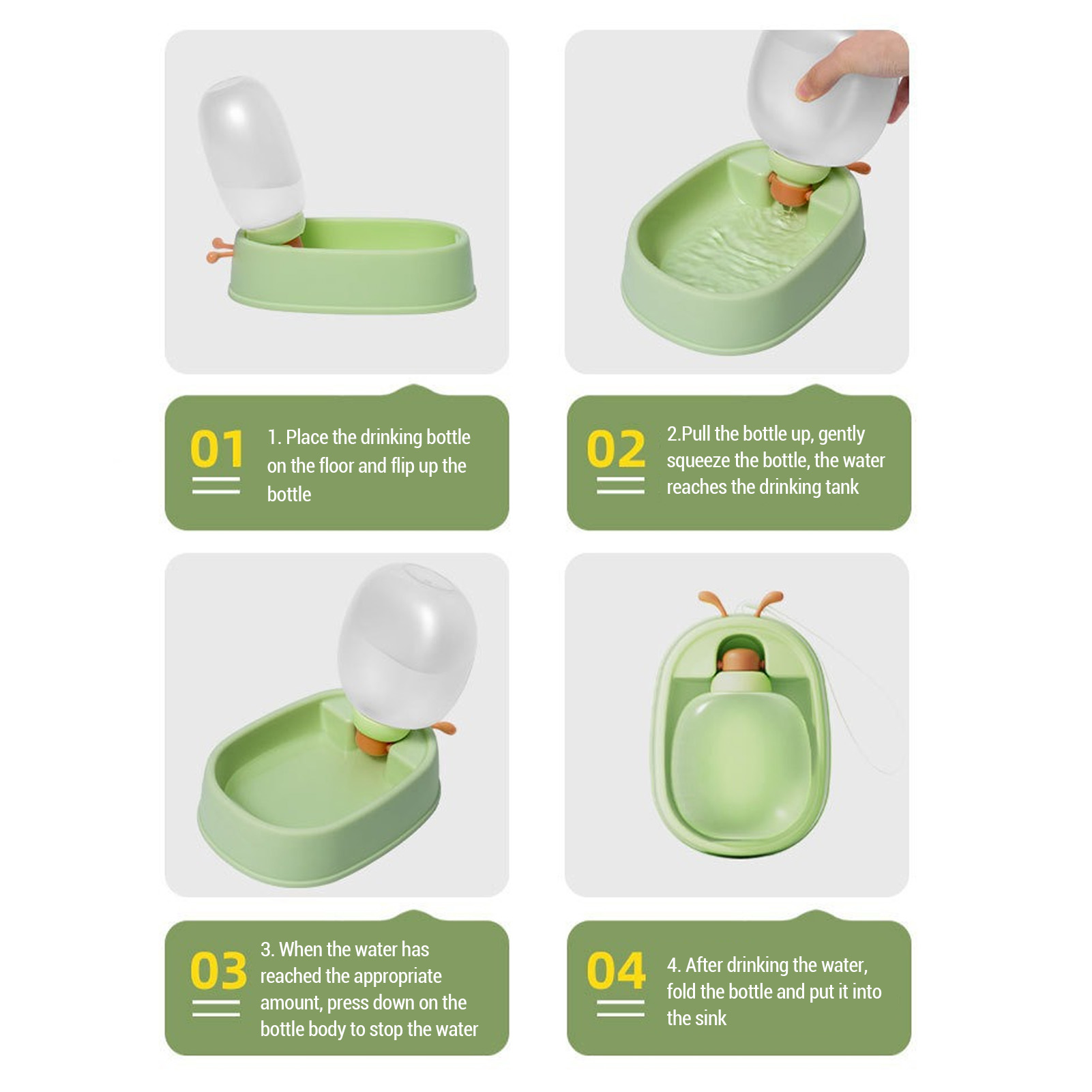 01

1. Place the drinking bottle on the floor and flip up the bottle

02

2.Pull the bottle up, gently squeeze the bottle, the water reaches the drinking tank

03

3. When the water has reached the appropriate amount, press down on the bottle body to stop the water

04

4. After drinking the water, fold the bottle and put it into the sink