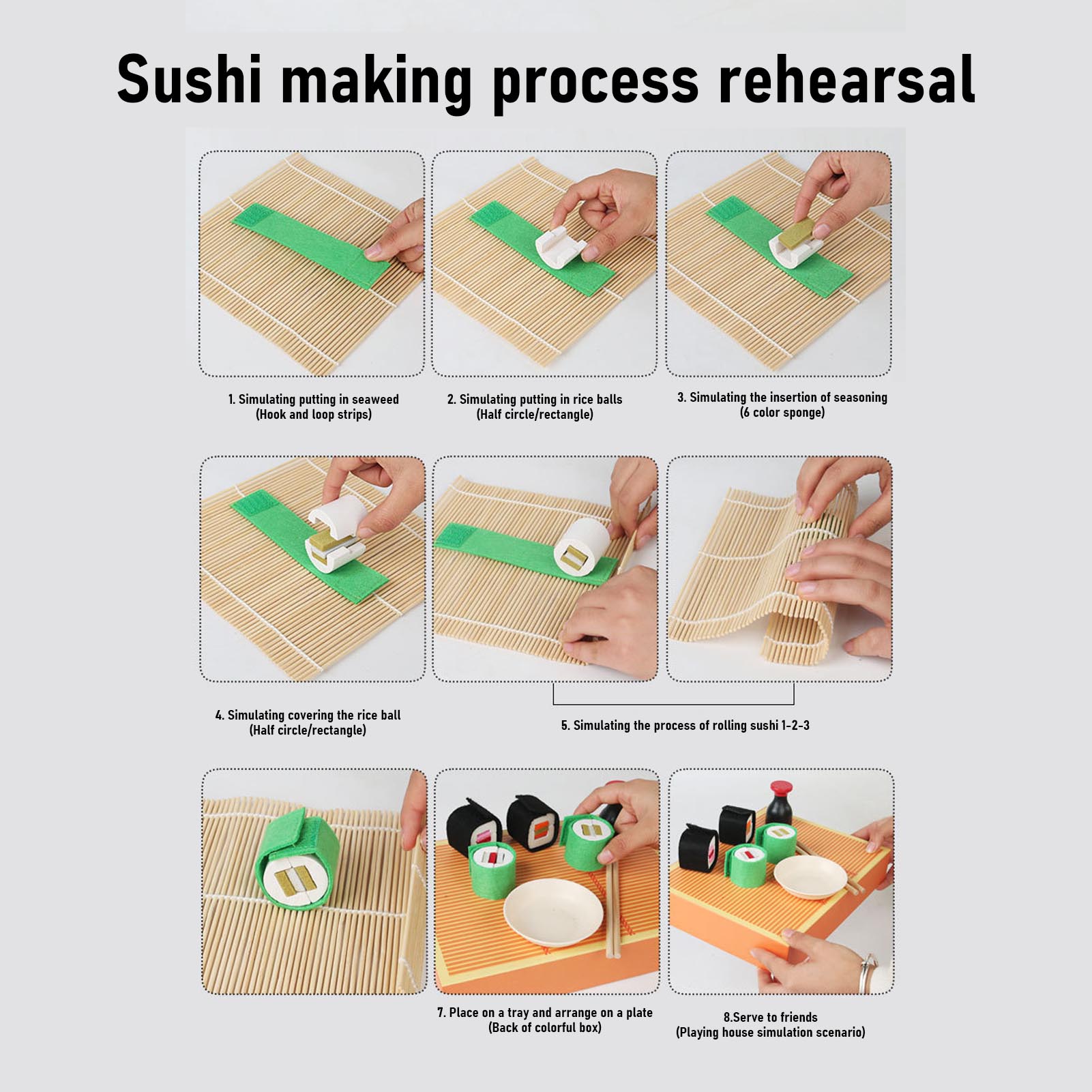 Sushi making process rehearsal

1. Simulating putting in seaweed
(Hook and loop strips)

2. Simulating putting in rice balls
(Half circle/rectangle)

3. Simulating the insertion of seasoning
(6 color sponge)

4. Simulating covering the rice ball
(Half circle/rectangle)

5. Simulating the process of rolling sushi 1-2-3

7. Place on a tray and arrange on a plate
(Back of colorful box)

8.Serve to friends
(Playing house simulation scenario)