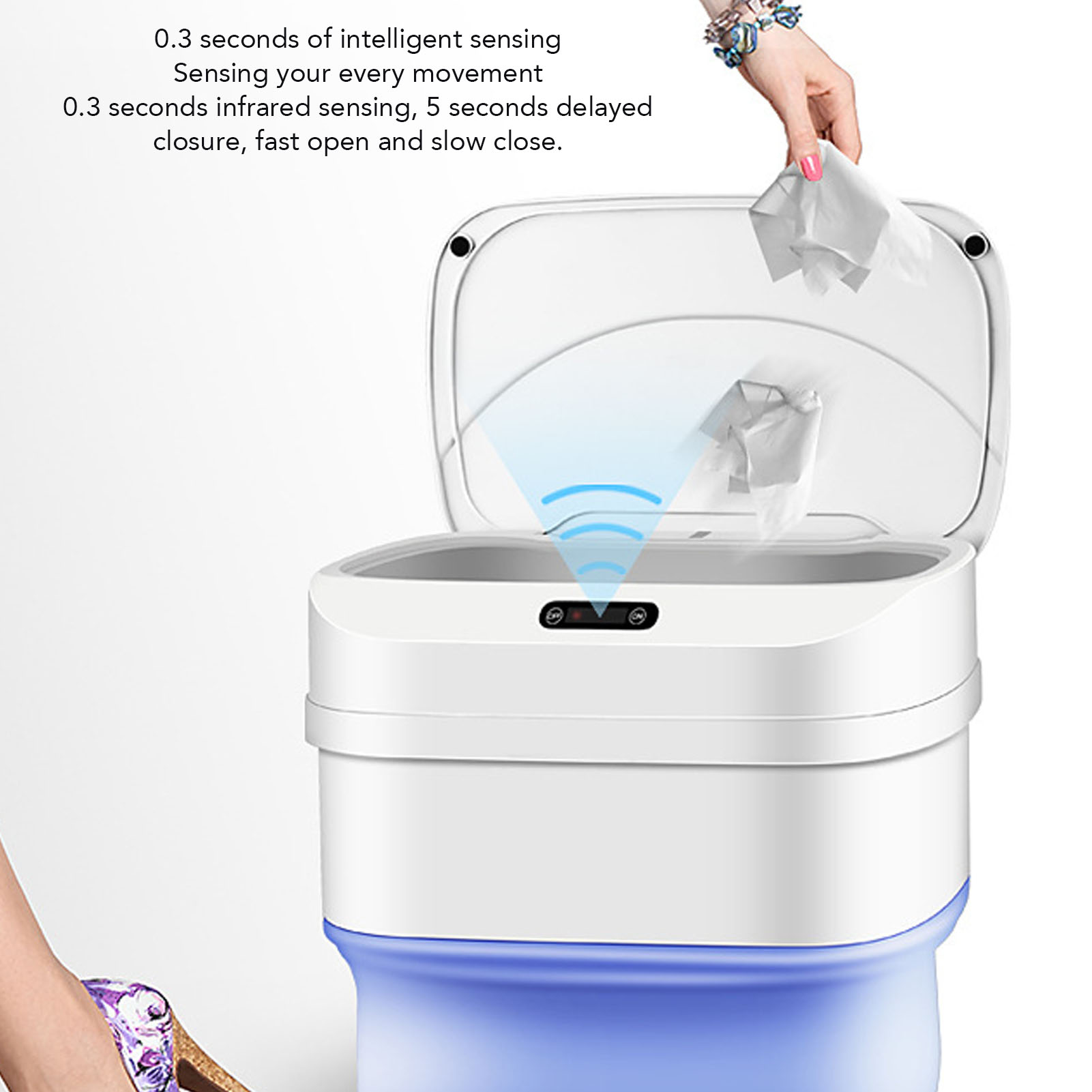 0.3 seconds of intelligent sensing
Sensing your every movement
0.3 seconds infrared sensing, 5 seconds delayed closure, fast open and slow close.

OFF ON