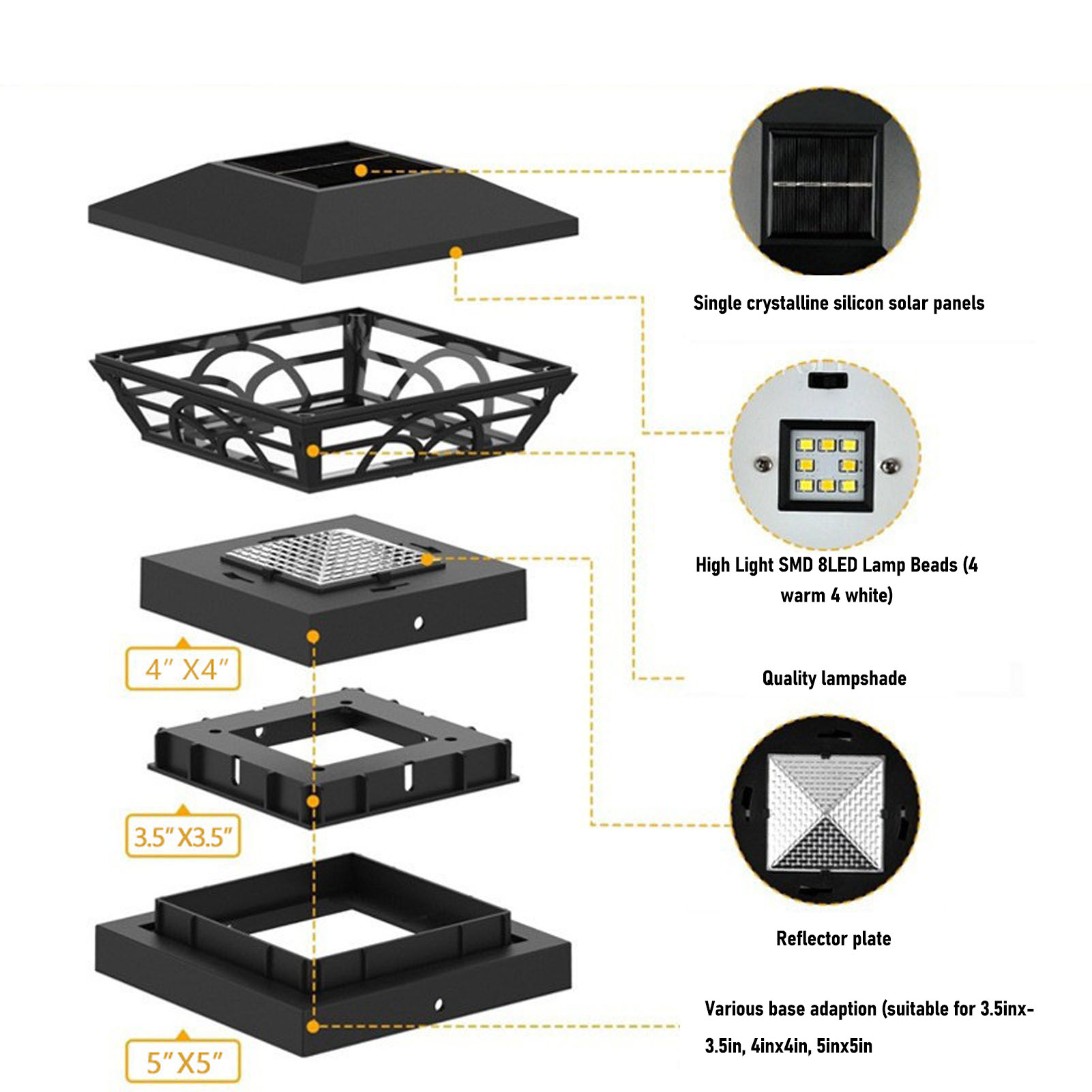 Single crystalline silicon solar panels

High Light SMD 8LED Lamp Beads (4 warm 4 white)

Quality lampshade

Reflector plate

Various base adaption (suitable for 3.5inx-3.5in, 4inx4in, 5inx5in

4" X4"

3.5" X3.5"

5" X5"