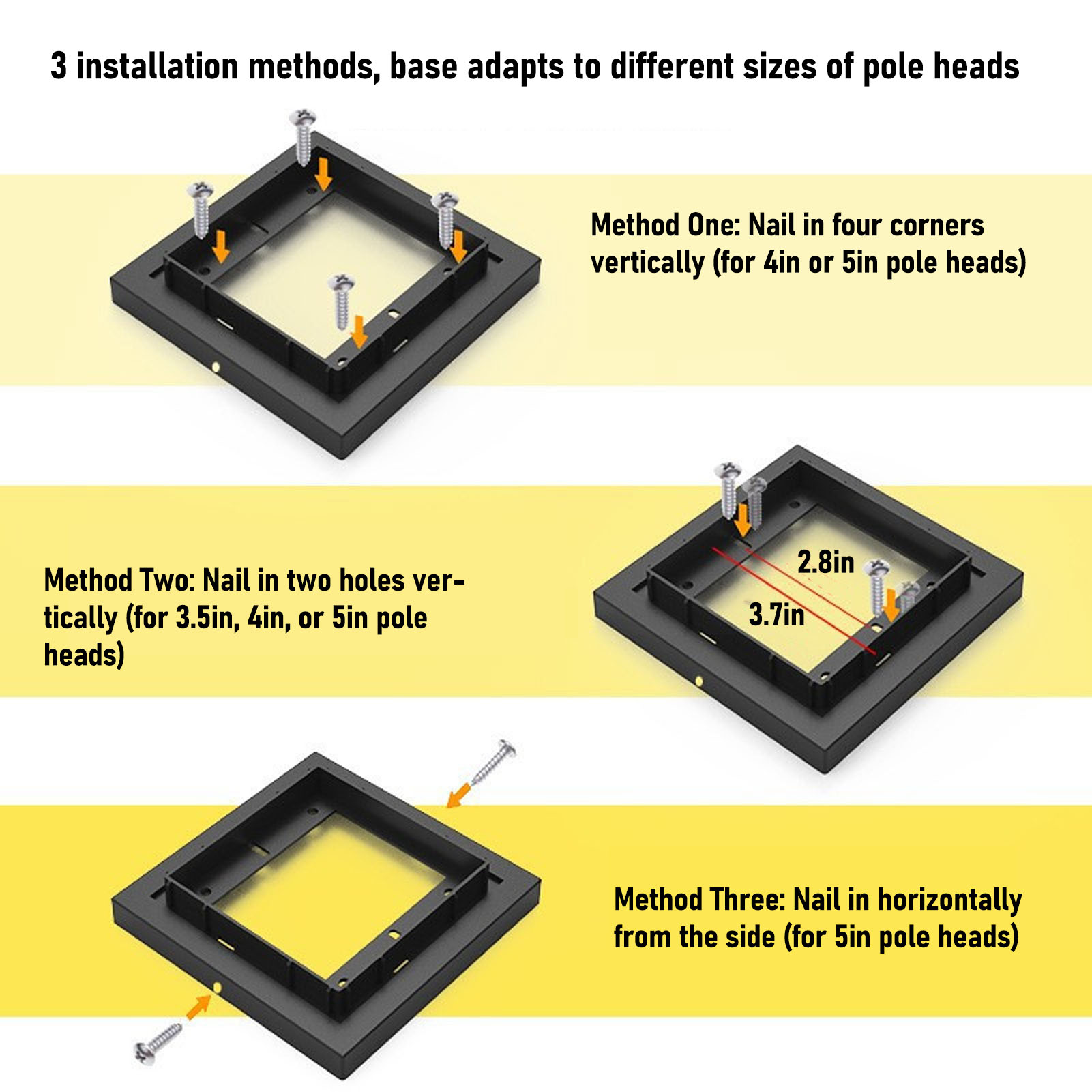 3 installation methods, base adapts to different sizes of pole heads

Method One: Nail in four corners vertically (for 4in or 5in pole heads)

Method Two: Nail in two holes vertically (for 3.5in, 4in, or 5in pole heads)

2.8in

3.7in

Method Three: Nail in horizontally from the side (for 5in pole heads)