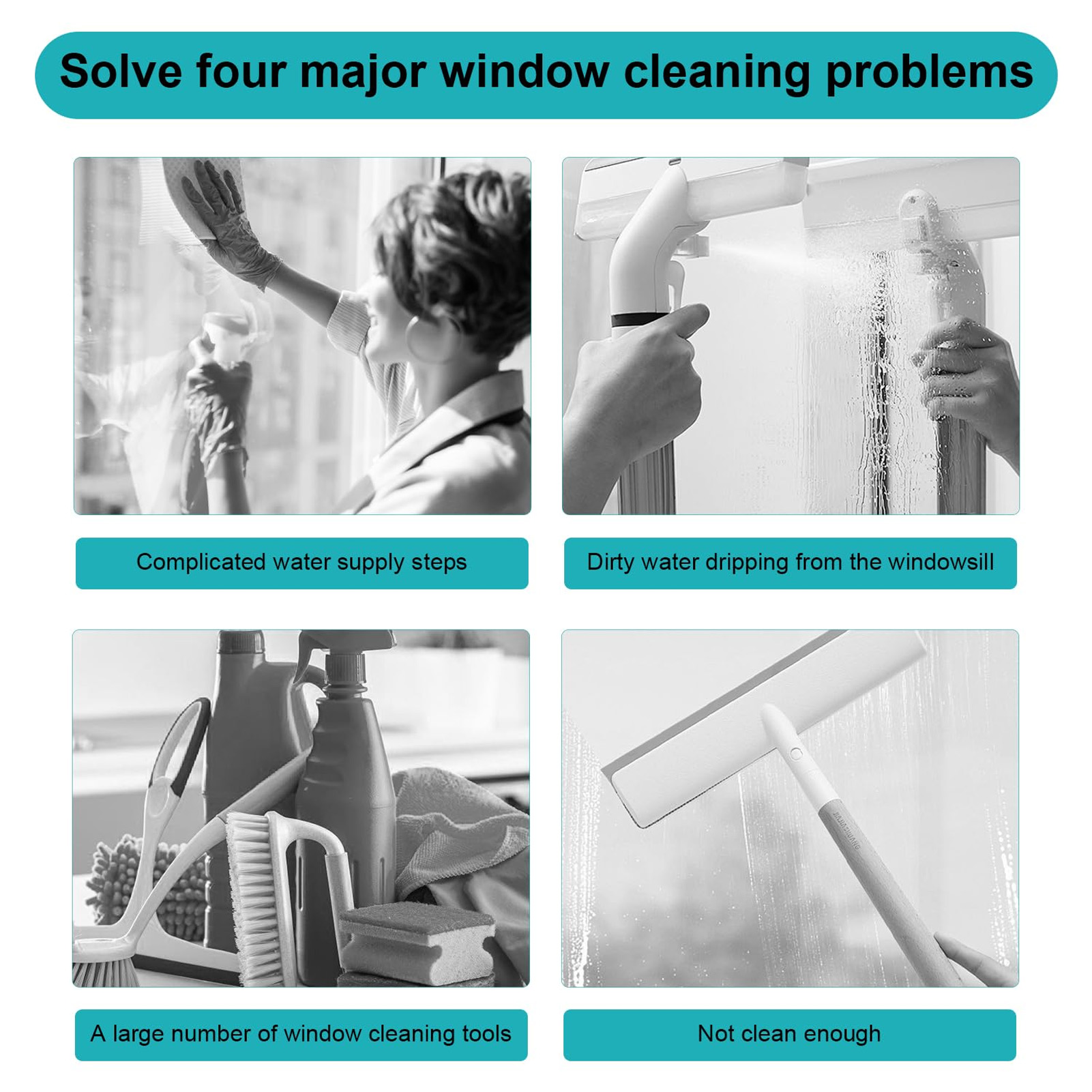 Solve four major window cleaning problems

Complicated water supply steps

Dirty water dripping from the windowsill

A large number of window cleaning tools

Not clean enough