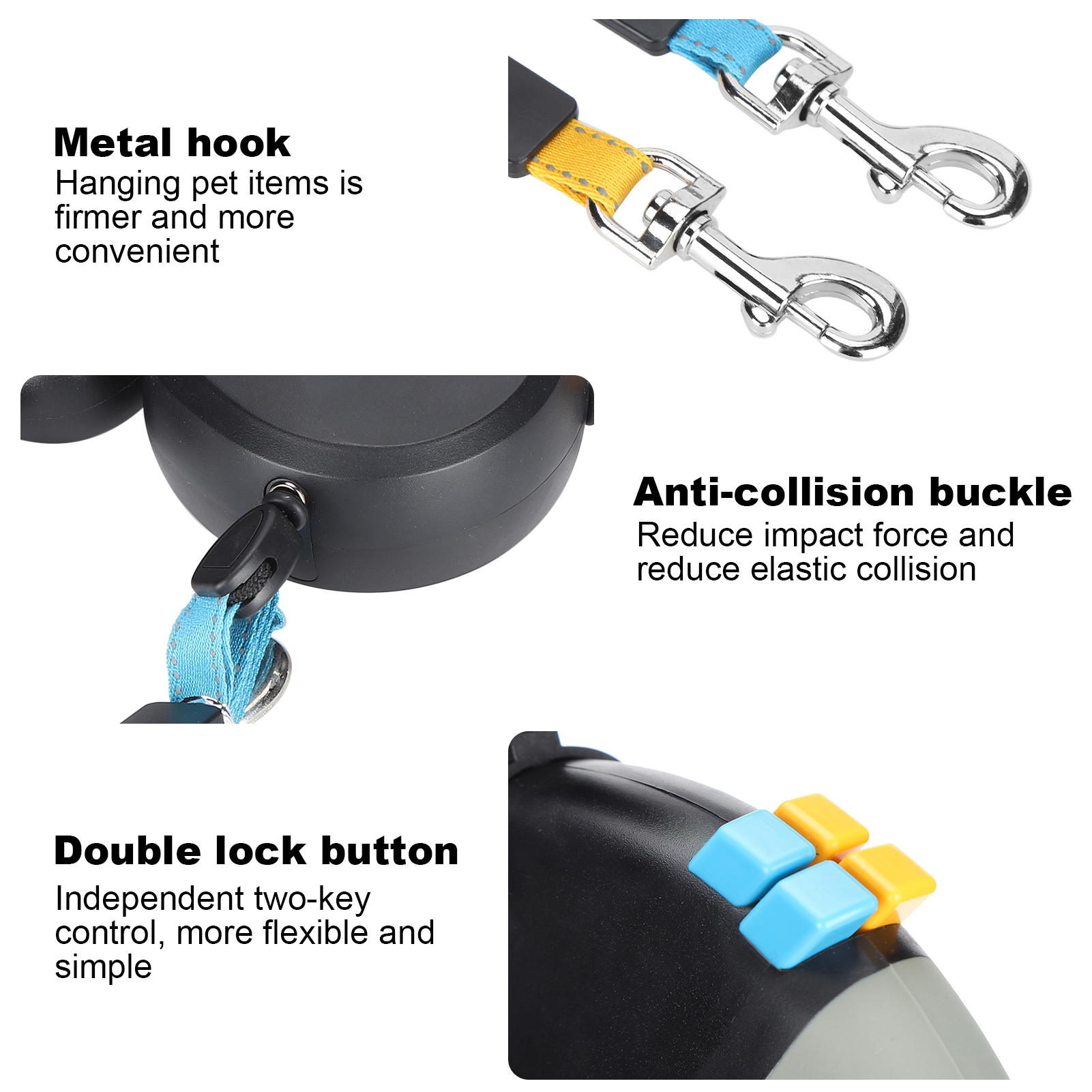 Metal hook
Hanging pet items is firmer and more convenient

Anti-collision buckle
Reduce impact force and reduce elastic collision

Double lock button
Independent two-key control, more flexible and simple