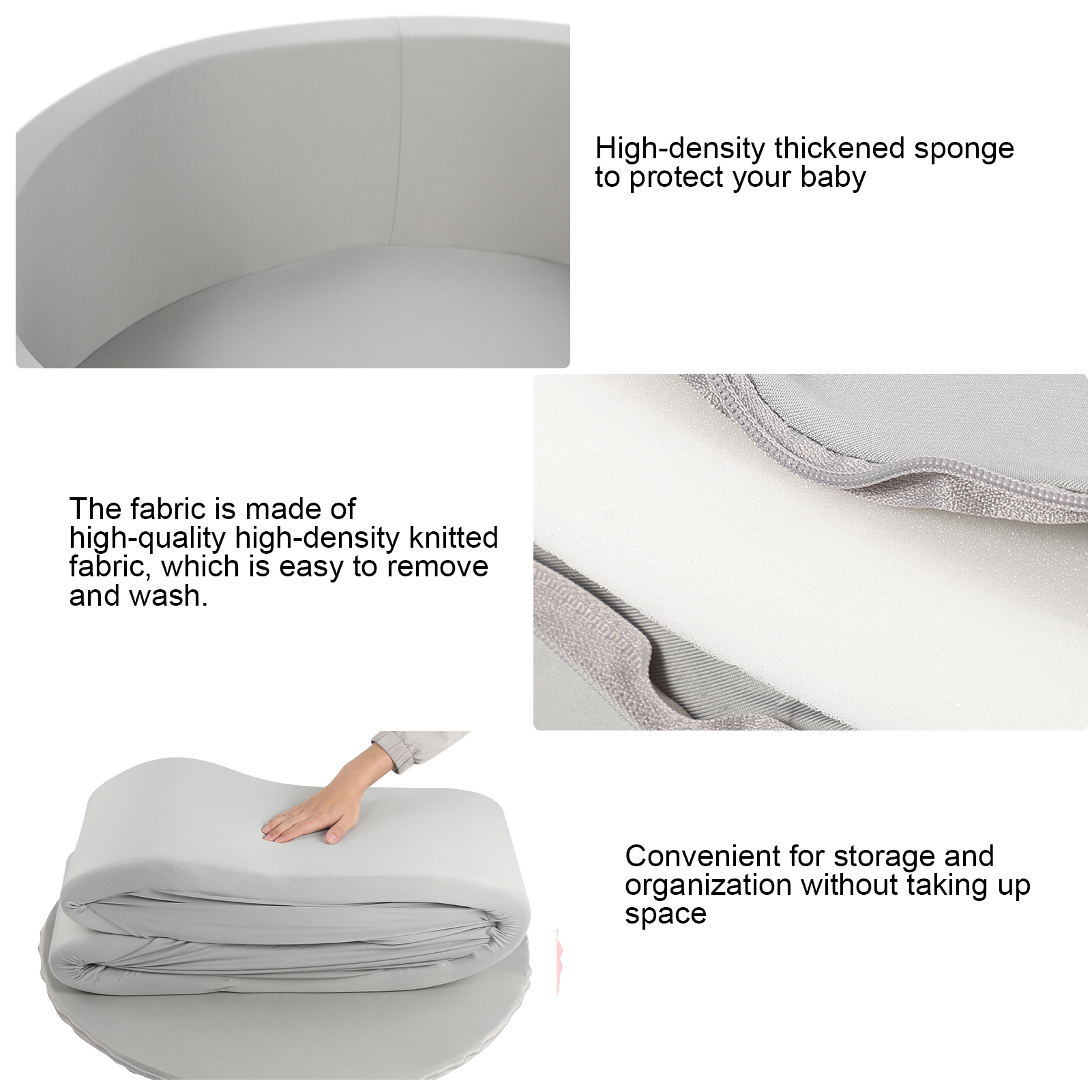 High-density thickened sponge to protect your baby

The fabric is made of high-quality high-density knitted fabric, which is easy to remove and wash.

Convenient for storage and organization without taking up space