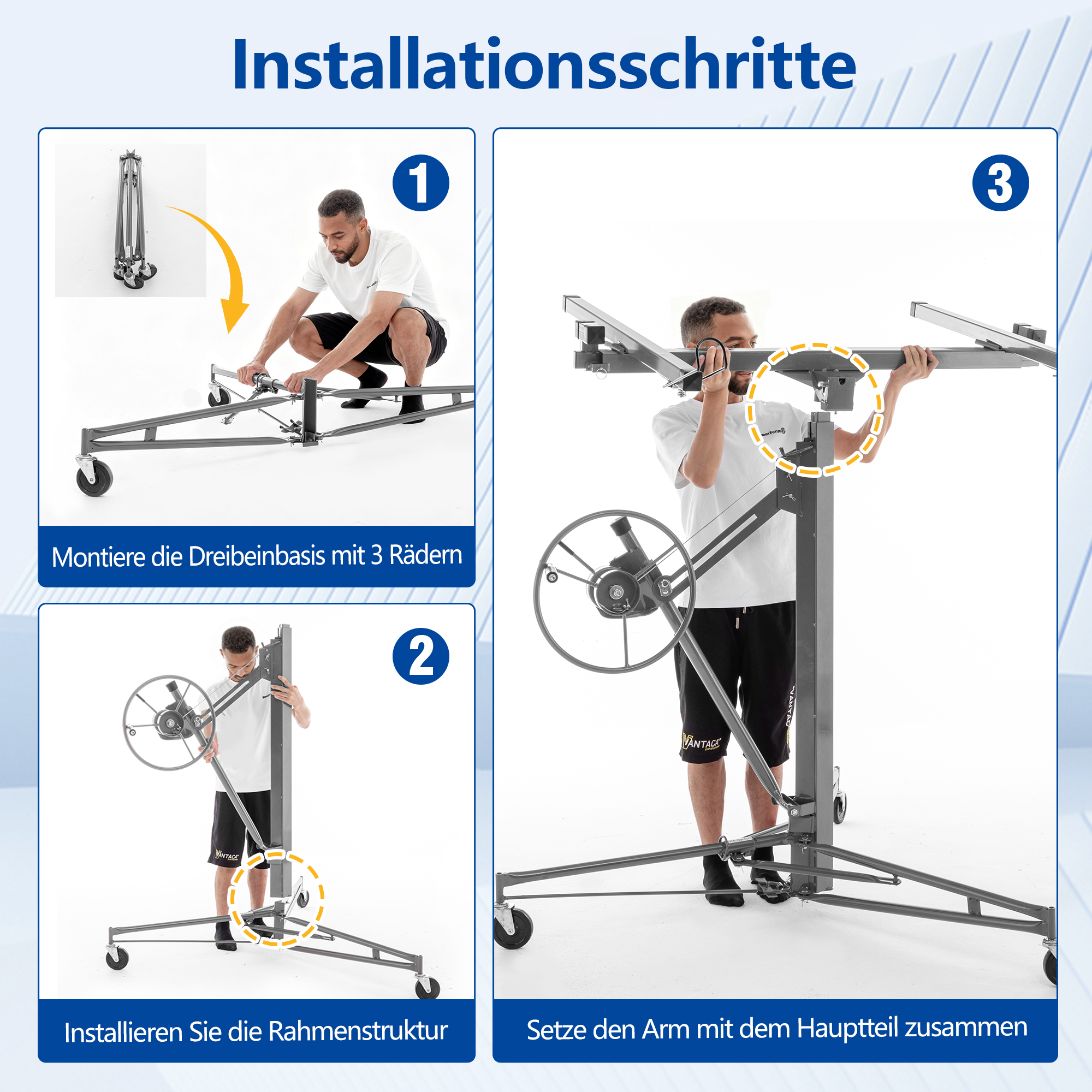 Installationsschritte

1

Montiere die Dreibeinbasis mit 3 Rädern

2

VANTACA

Installieren Sie die Rahmenstruktur

3

VANTACA

Setze den Arm mit dem Hauptteil zusammen